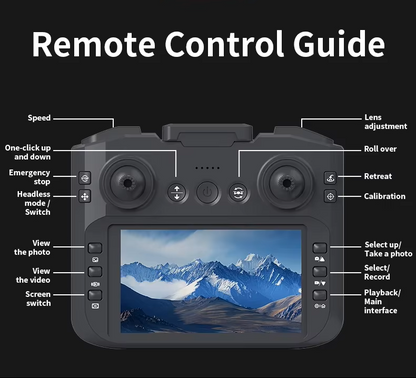 Remote Control Guide

Speed

One-click up and down

Emergency stop

Headless mode / Switch

View the photo

View the video

Screen switch

Lens adjustment

Roll over

Retreat

Calibration

Select up/ Take a photo

Select/ Record

Playback/ Main interface