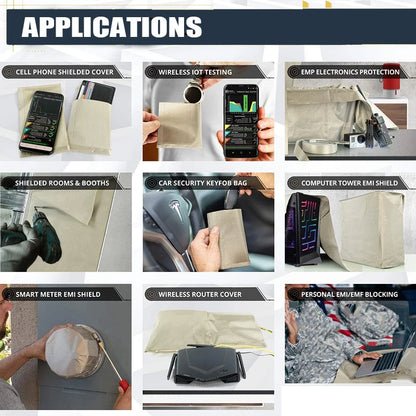 APPLICATIONS

CELL PHONE SHIELDED COVER

WIRELESS IOT TESTING

EMP ELECTRONICS PROTECTION

SHIELDED ROOMS & BOOTHS

CAR SECURITY KEYFOB BAG

COMPUTER TOWER EMI SHIELD

SMART METER EMI SHIELD

WIRELESS ROUTER COVER

PERSONAL EMI/EMF BLOCKING